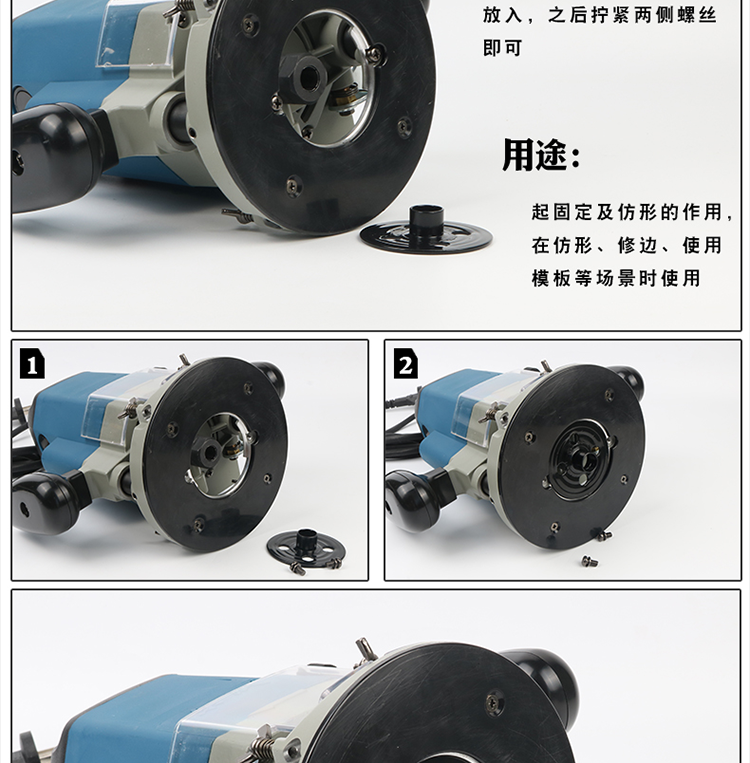 放入，之后拧紧两侧螺丝即可

用途：

起固定及仿形的作用，在仿形、修边、使用模板等场景时使用

1

2