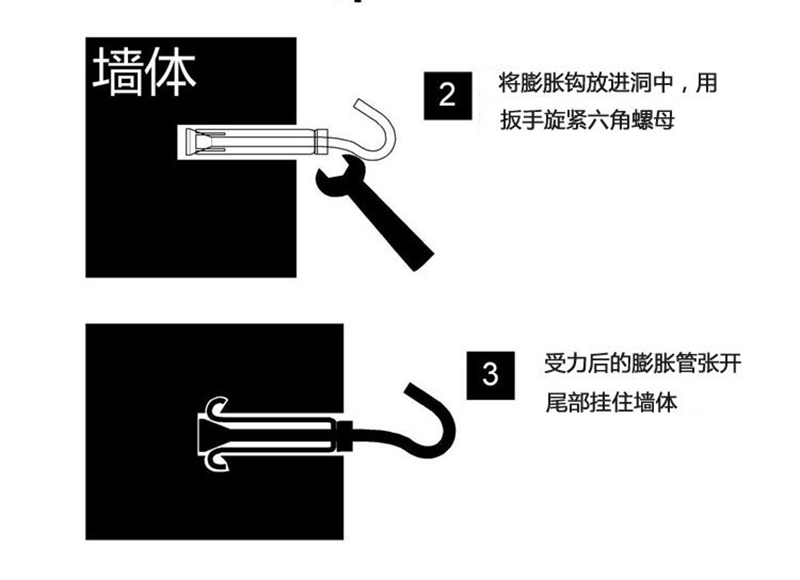 墙体

2

将膨胀钩放进洞中，用扳手旋紧六角螺母

3

受力后的膨胀管张开尾部挂住墙体